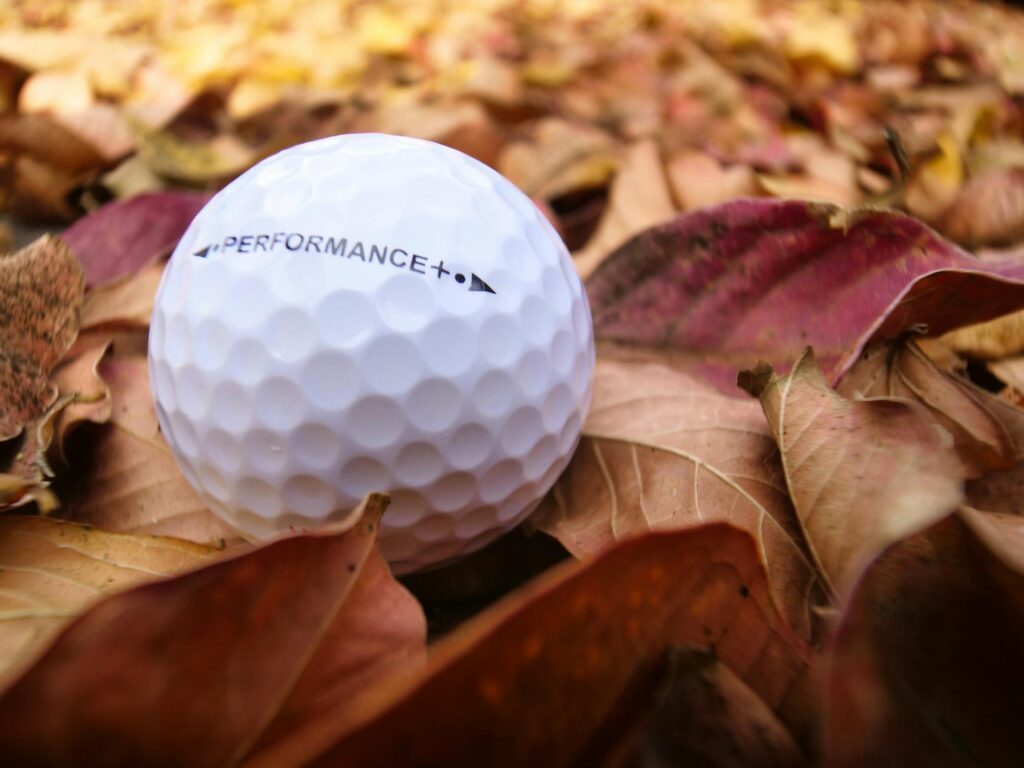 PERFORMANCE+