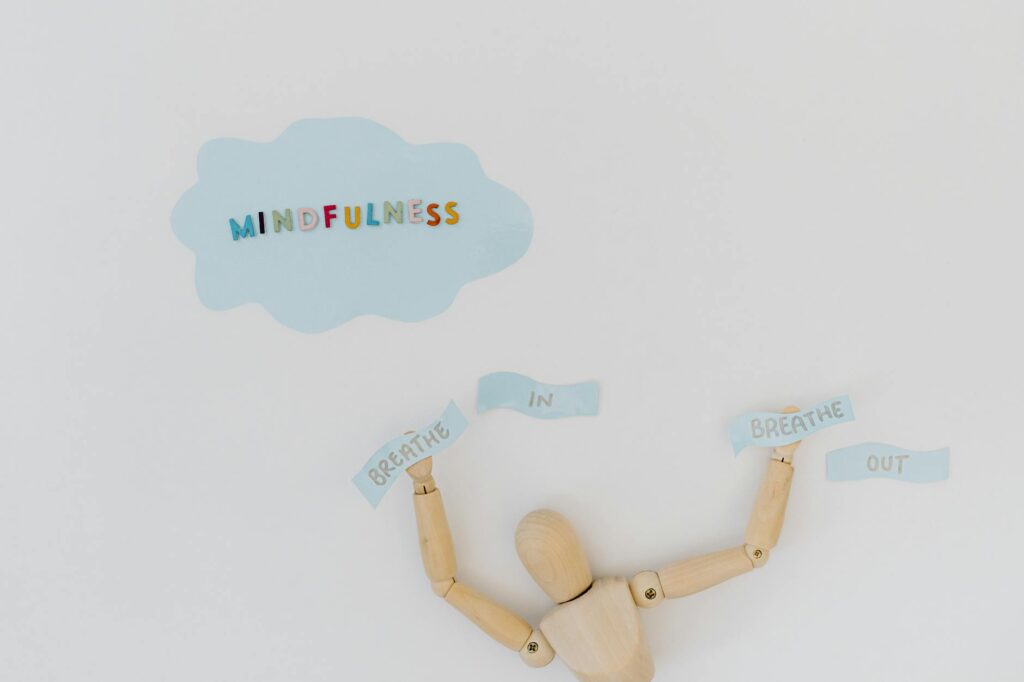 MINDFULNESS

BREATHE

IN

BREATHE

OUT